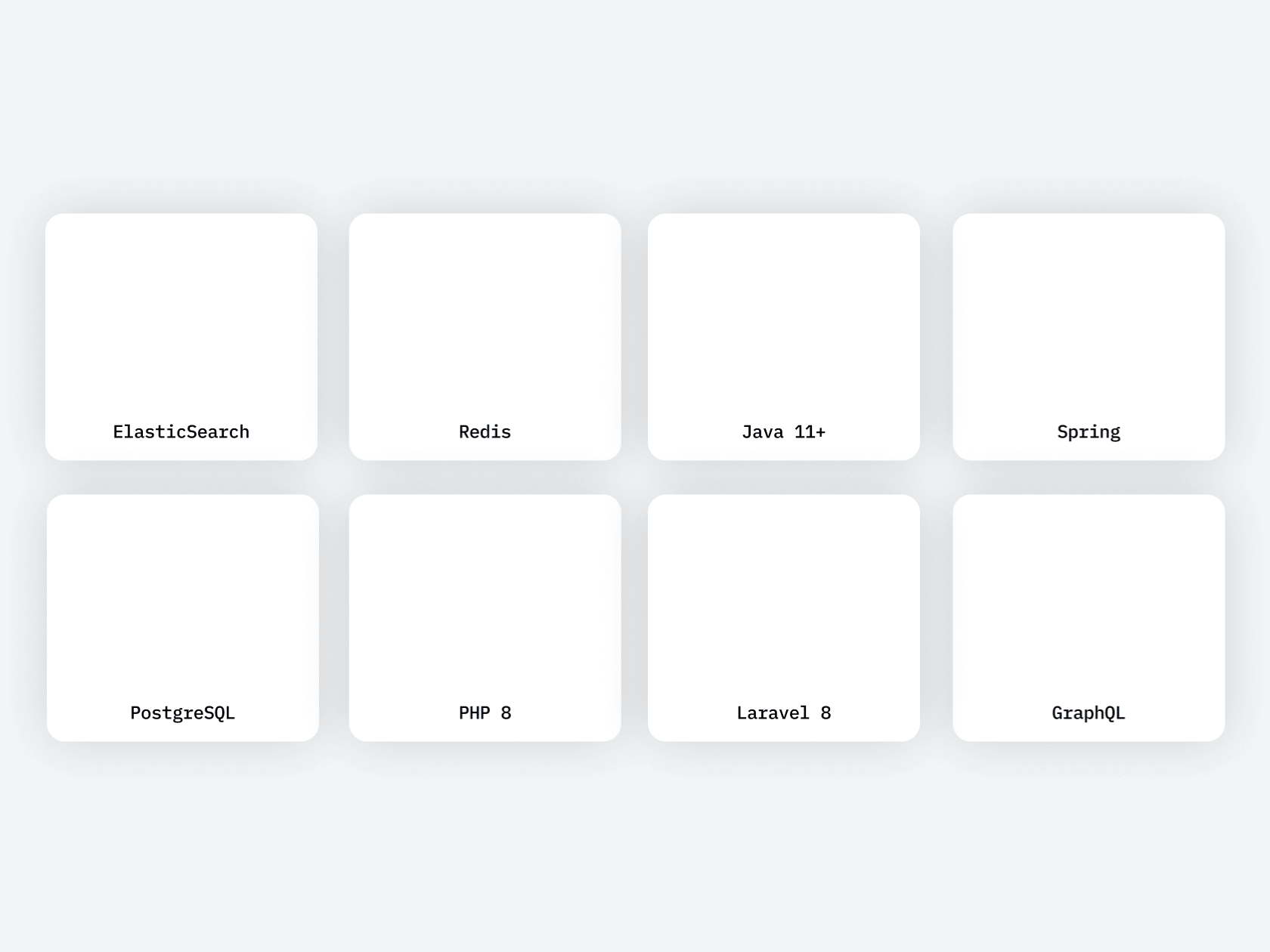 ElasticSearch

Redis

Java 11+

Spring

PostgreSQL

PHP 8

Laravel 8

GraphQL